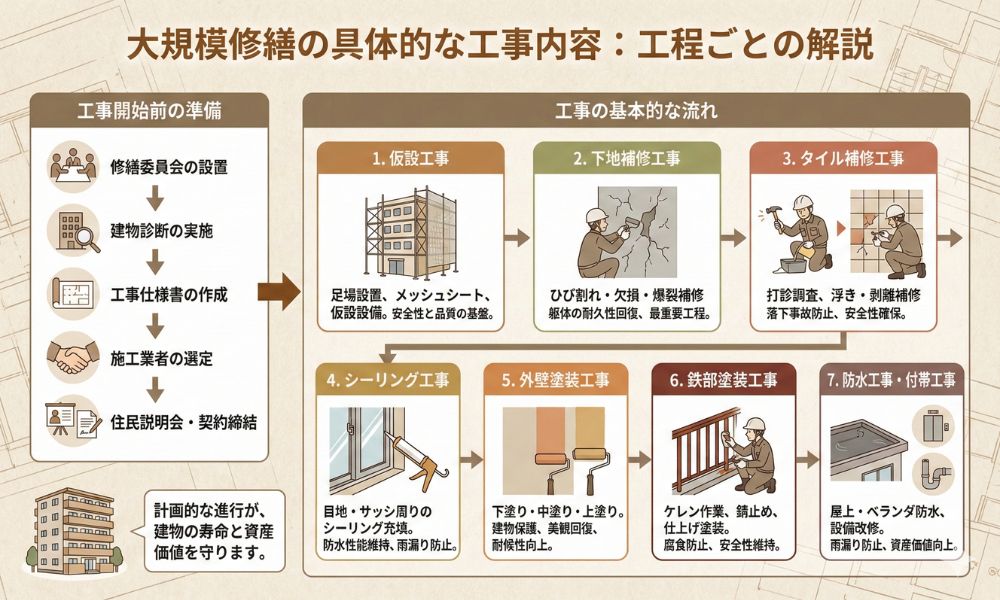 大規模修繕の具体的な工事内容：工程ごとの解説

工事開始前の準備

修繕委員会の設置

建物診断の実施

工事仕様書の作成

施工業者の選定

住民説明会・契約締結

計画的な進行が、建物の寿命と資産価値を守ります。

工事の基本的な流れ

1. 仮設工事

足場設置、メッシュシート、仮設設備。安全性と品質の基盤。

2. 下地補修工事

ひび割れ・欠損・爆裂補修
躯体の耐久性回復、最重要工程。

3. タイル補修工事

打診調査、浮き・剥離補修
落下事故防止、安全性確保。

4. シーリング工事

目地・サッシ周りのシーリング充填。
防水性能維持、雨漏り防止。

5. 外壁塗装工事

下塗り・中塗り・上塗り。
建物保護、美観回復、耐候性向上。

6. 鉄部塗装工事

ケレン作業、錆止め、仕上げ塗装。
腐食防止、安全性維持。

7. 防水工事・付帯工事

屋上・ベランダ防水、設備改修。
雨漏り防止、資産価値向上。