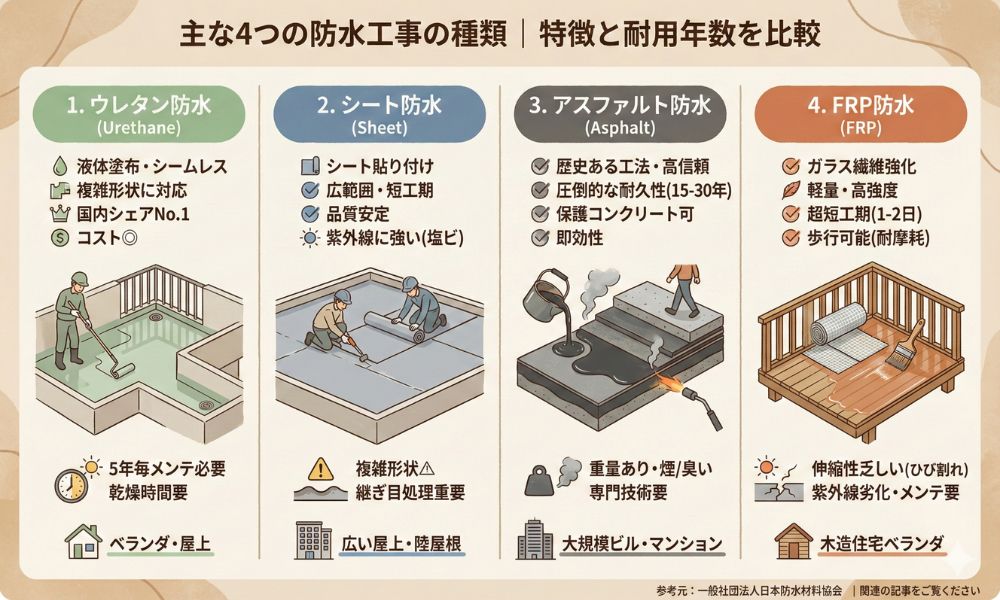 主な4つの防水工事の種類 | 特徴と耐用年数を比較

1. ウレタン防水
(Urethane)

液体塗布・シームレス
複雑形状に対応
国内シェアNo.1
コスト◎

5年毎メンテ必要
乾燥時間要

ベランダ・屋上

2. シート防水
(Sheet)

シート貼り付け
広範囲・短工期
品質安定
紫外線に強い(塩ビ)

複雑形状⚠
継ぎ目処理重要

広い屋上・陸屋根

3. アスファルト防水
(Asphalt)

歴史ある工法・高信頼
圧倒的な耐久性(15-30年)
保護コンクリート可
即効性

重量あり・煙/臭い
専門技術要

大規模ビル・マンション

4. FRP防水
(FRP)

ガラス繊維強化
軽量・高強度
超短工期(1-2日)
歩行可能(耐摩耗)

伸縮性乏しい(ひび割れ)
紫外線劣化・メンテ要

木造住宅ベランダ

参考元：一般社団法人日本防水材料協会 | 関連の記事をご覧ください